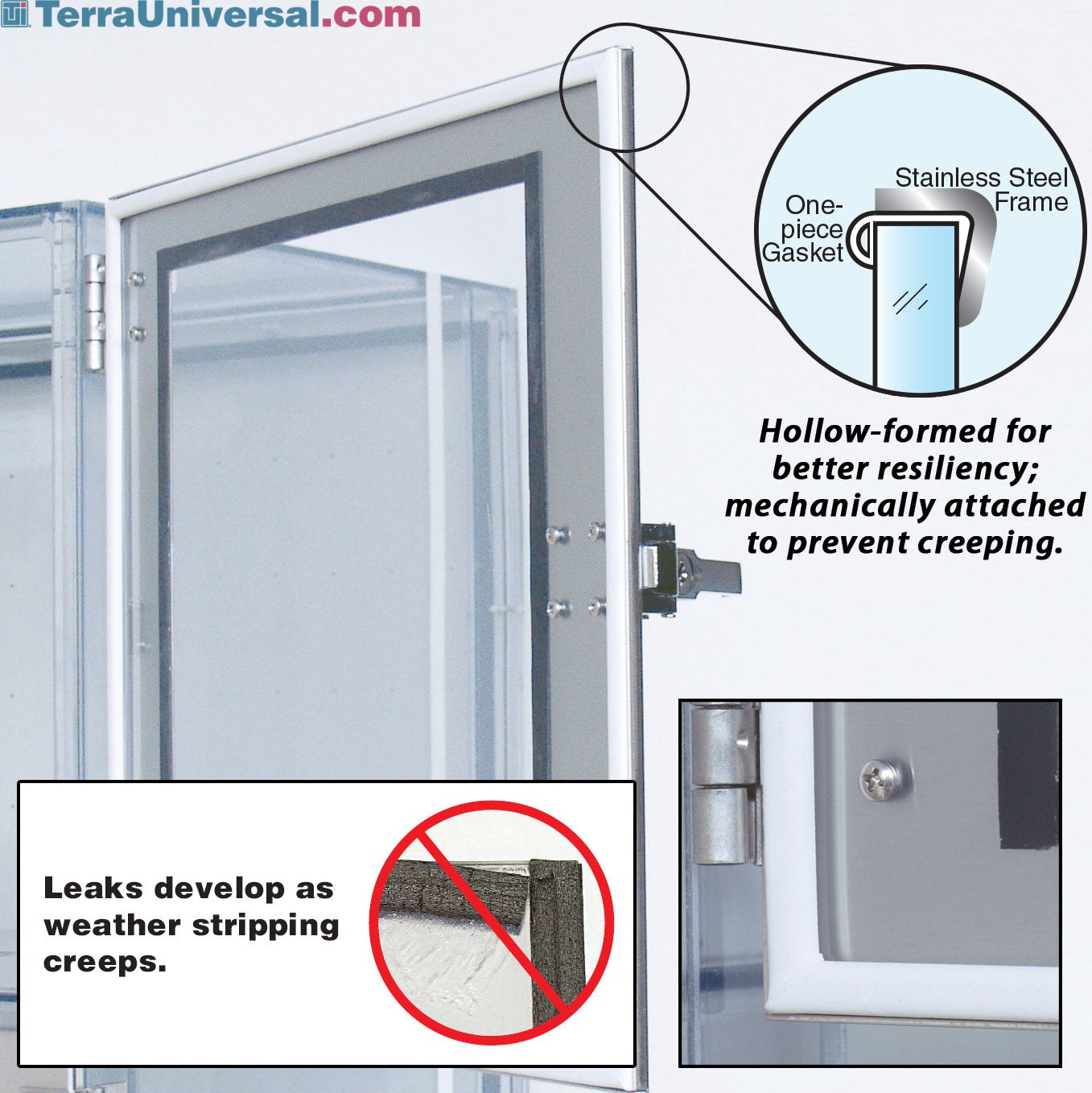 TerraUniversal.com

Stainless Steel Frame

One-piece Gasket

Hollow-formed for better resiliency; mechanically attached to prevent creeping.

Leaks develop as weather stripping creeps.