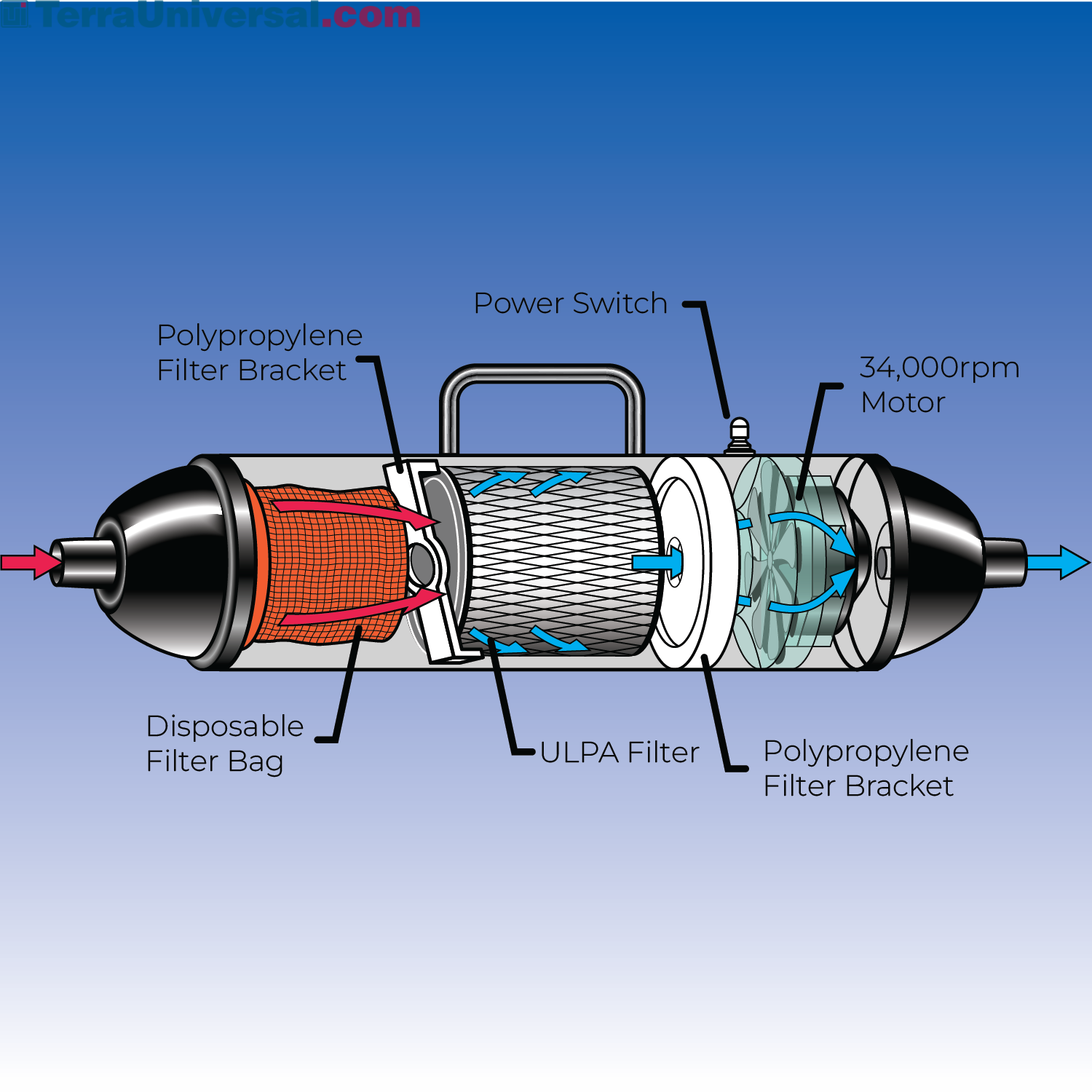 TerraUniversal.com

Power Switch

Polypropylene Filter Bracket

34,000rpm Motor

Disposable Filter Bag

ULPA Filter

Polypropylene Filter Bracket