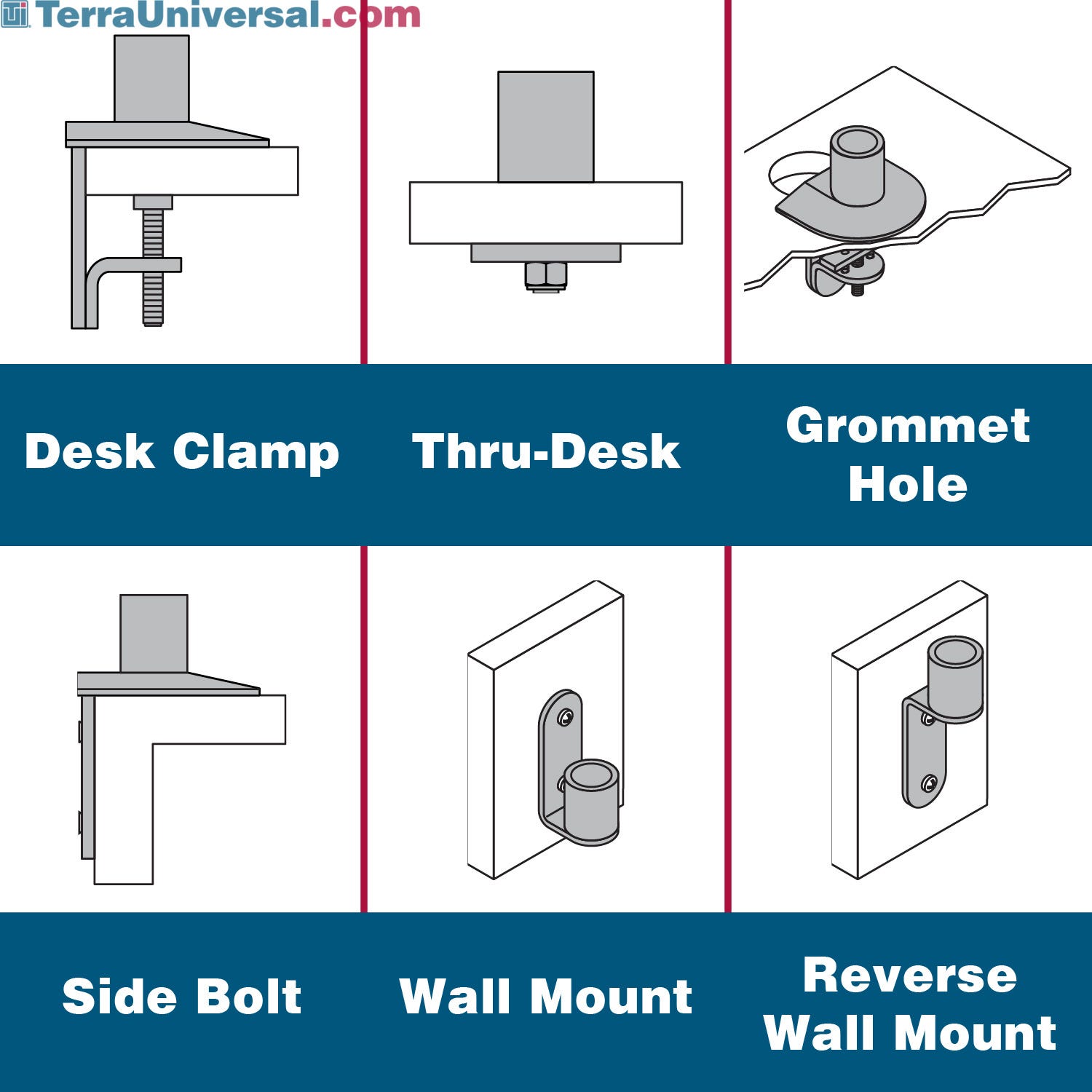 TerraUniversal.com

Desk Clamp

Thru-Desk

Grommet Hole

Side Bolt

Wall Mount

Reverse Wall Mount