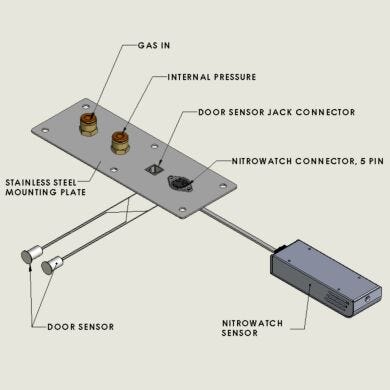 GAS IN

INTERNAL PRESSURE

DOOR SENSOR JACK CONNECTOR

NITROWATCH CONNECTOR, 5 PIN

STAINLESS STEEL MOUNTING PLATE

DOOR SENSOR

NITROWATCH SENSOR